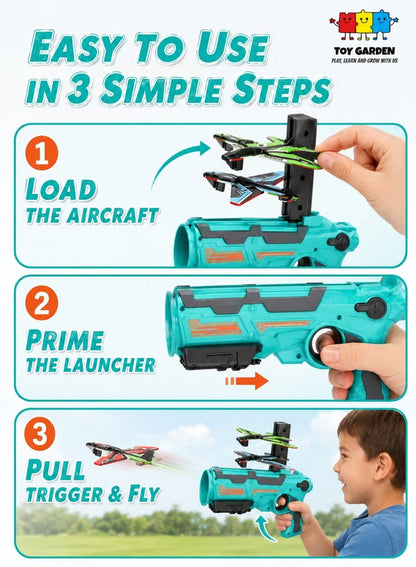 TOY GARDEN
PLAY, LEARN AND GROW WITH US

EASY TO USE IN 3 SIMPLE STEPS

1
LOAD
THE AIRCRAFT

2
PRIME
THE LAUNCHER

3
PULL
TRIGGER & FLY